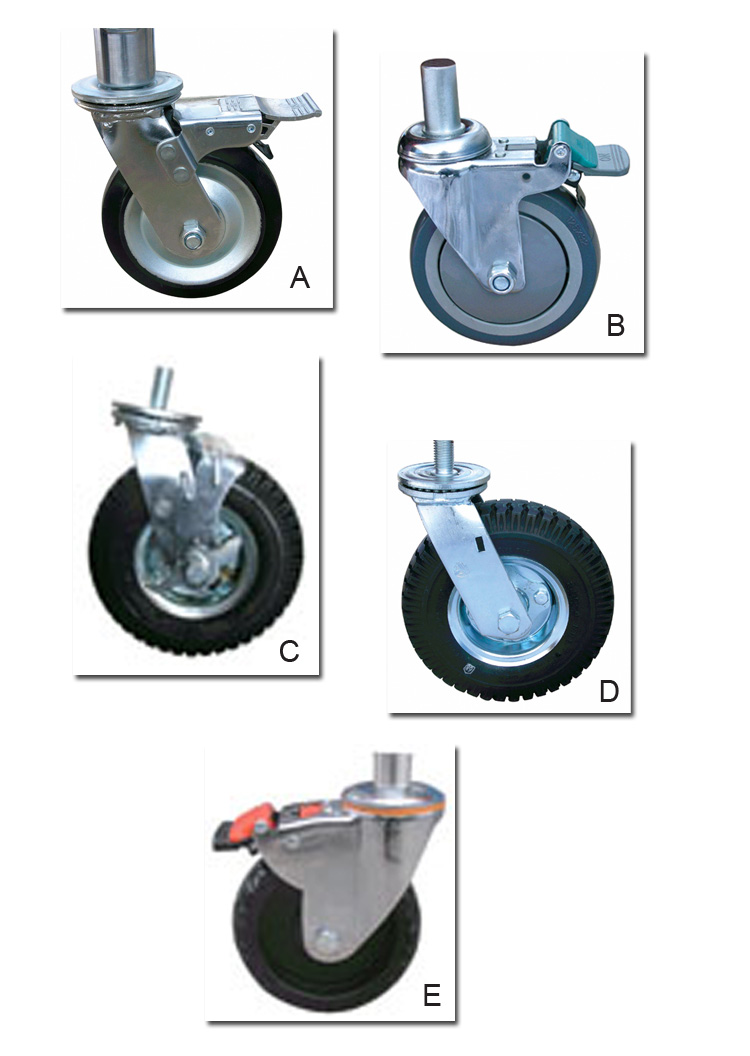 A

B

C

D

E